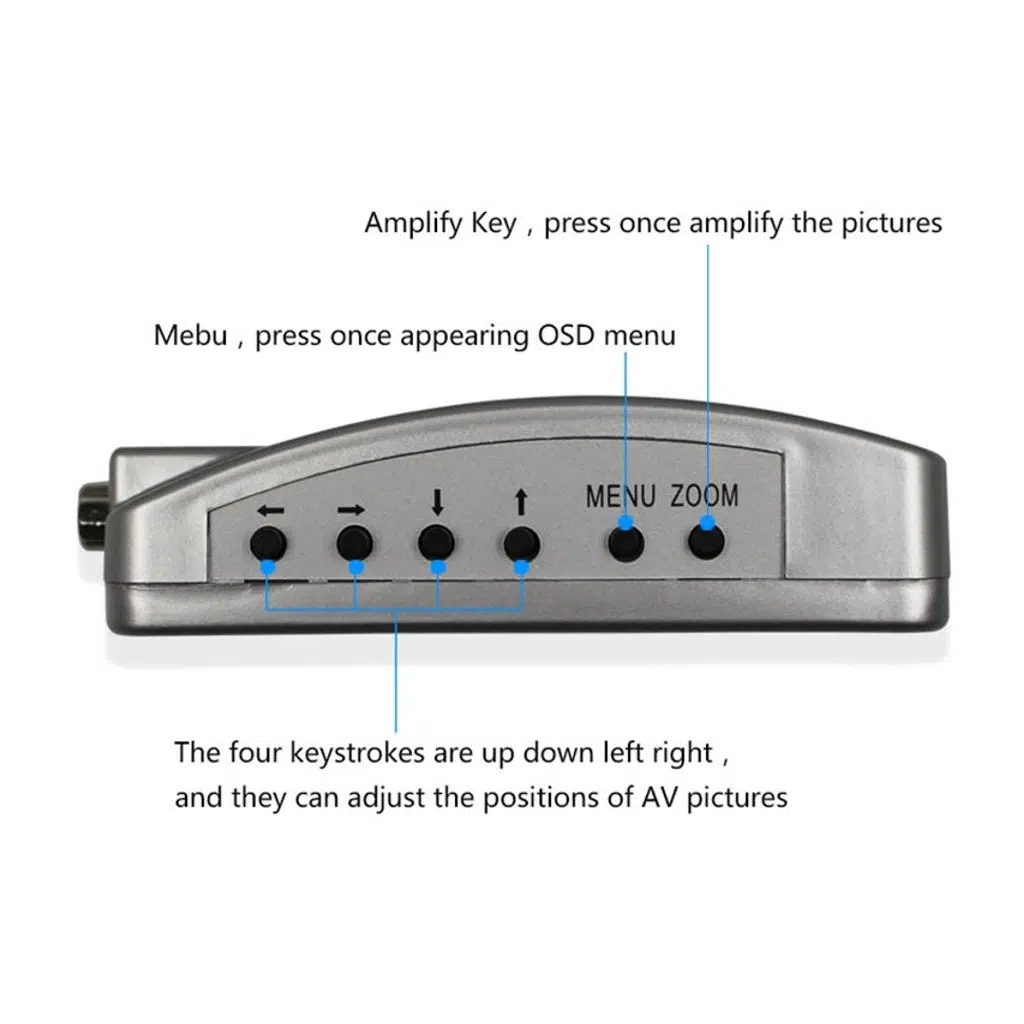 Amplify Key , press once amplify the pictures

Mebu , press once appearing OSD menu

← → ↓ ↑ MENU ZOOM

The four keystrokes are up down left right ,
and they can adjust the positions of AV pictures